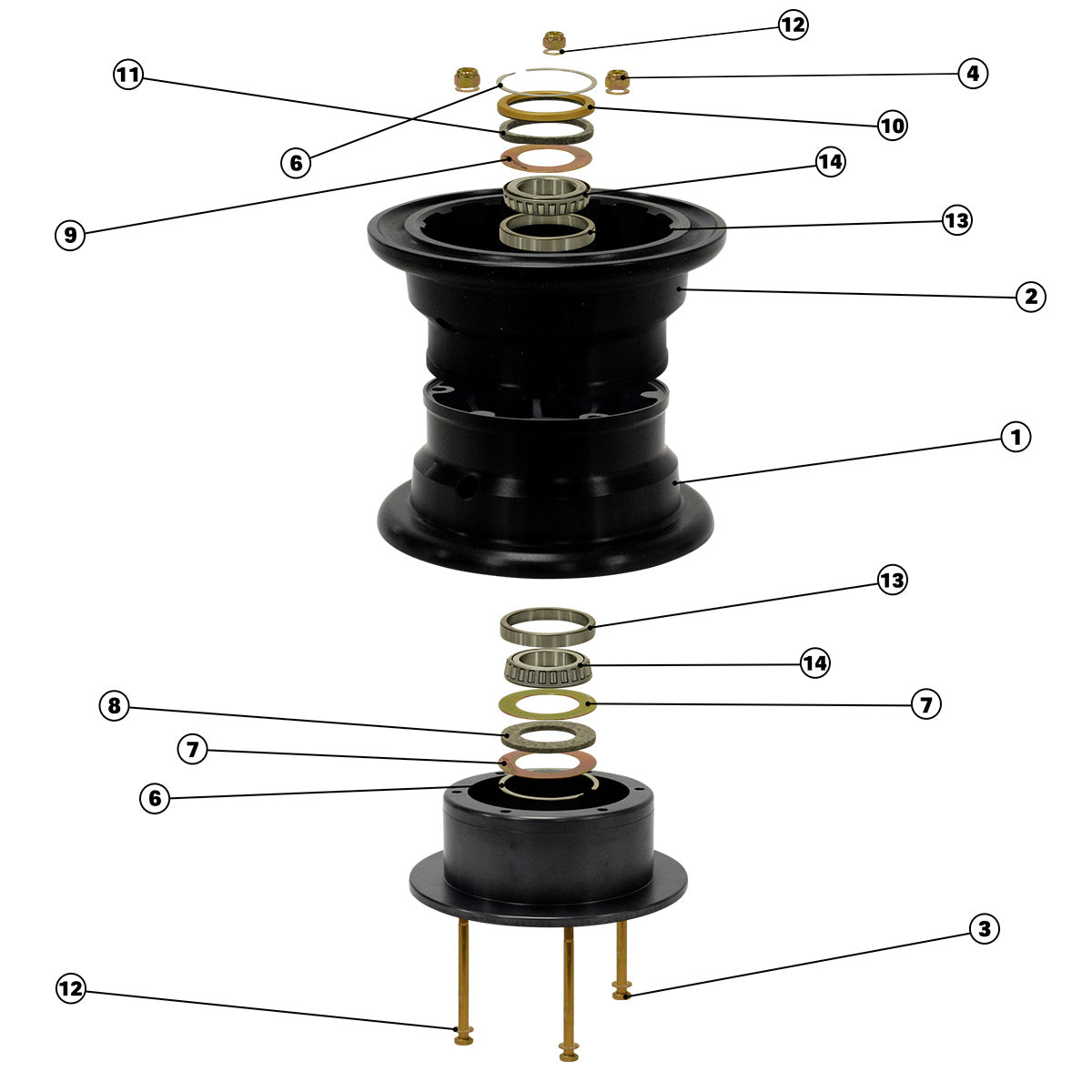 12
11
4
10
6
14
9
13
2
1
13
14
8
7
7
6
3
12