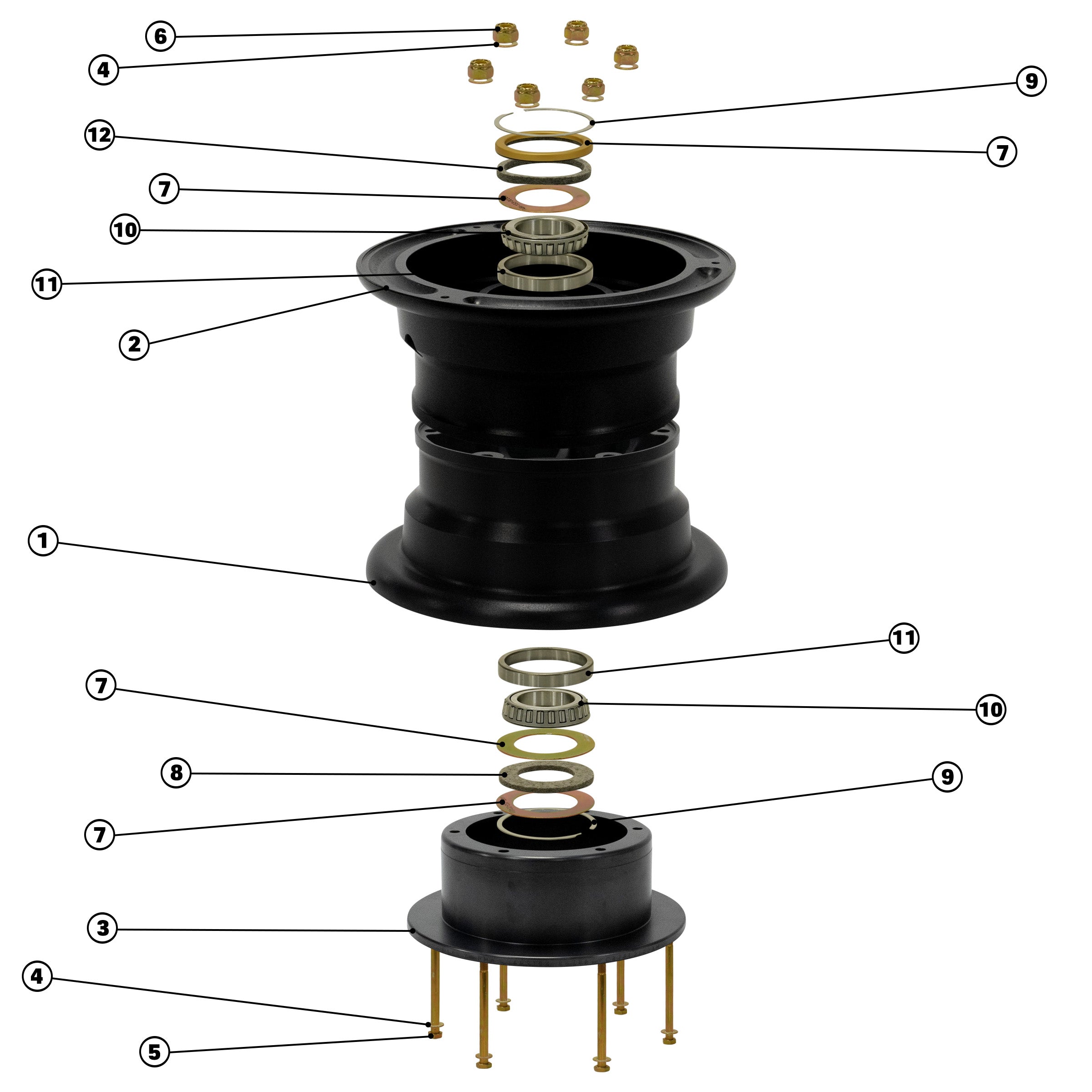 6
4
9
12
7
7
10
11
2
1
11
7
10
8
9
7
3
4
5